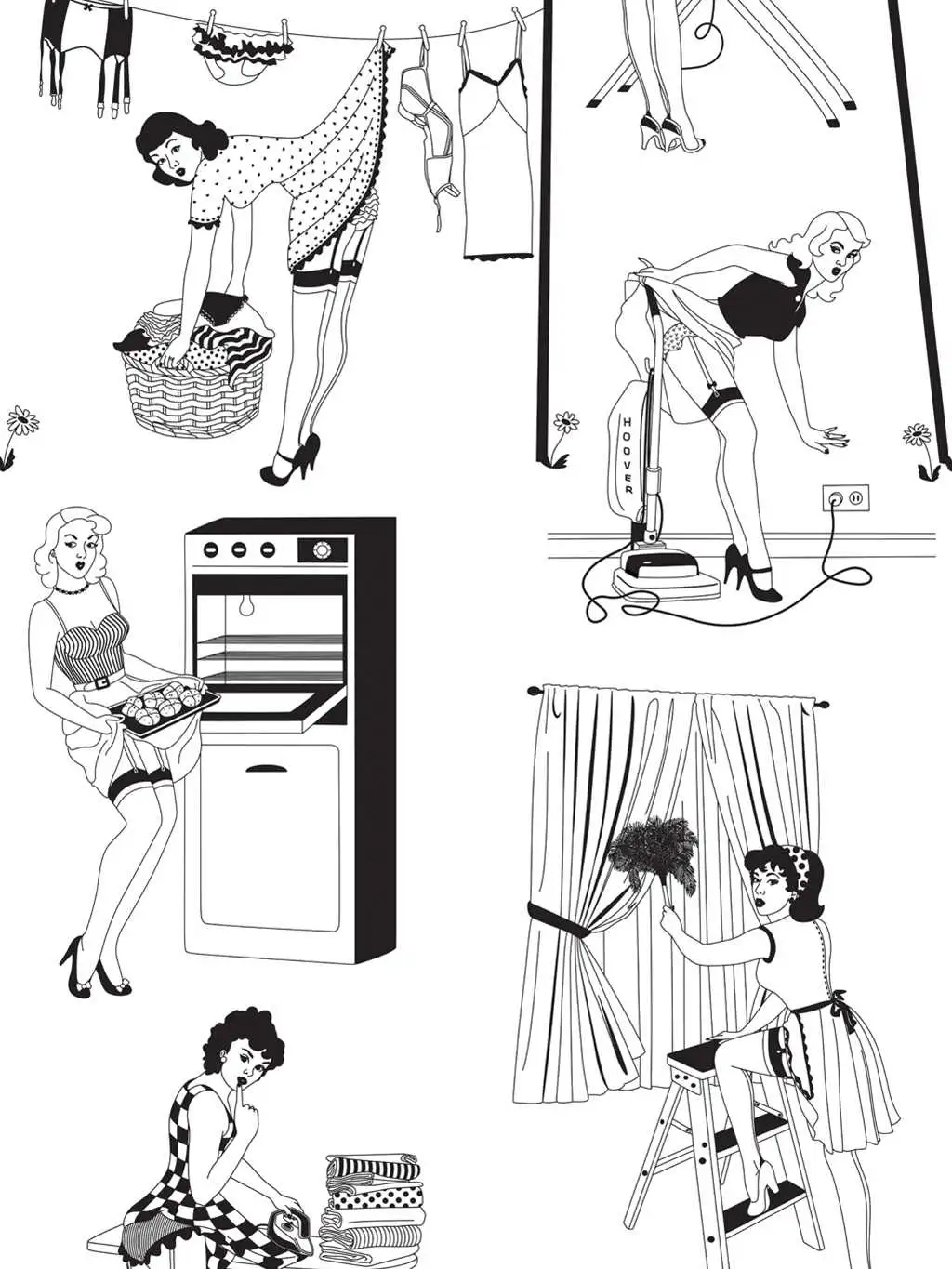 HOOVER